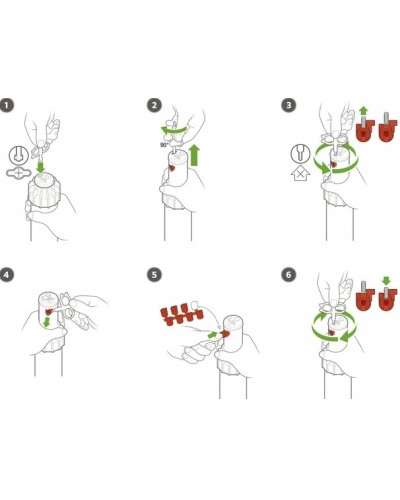 1

2

90°

3

4

5

6